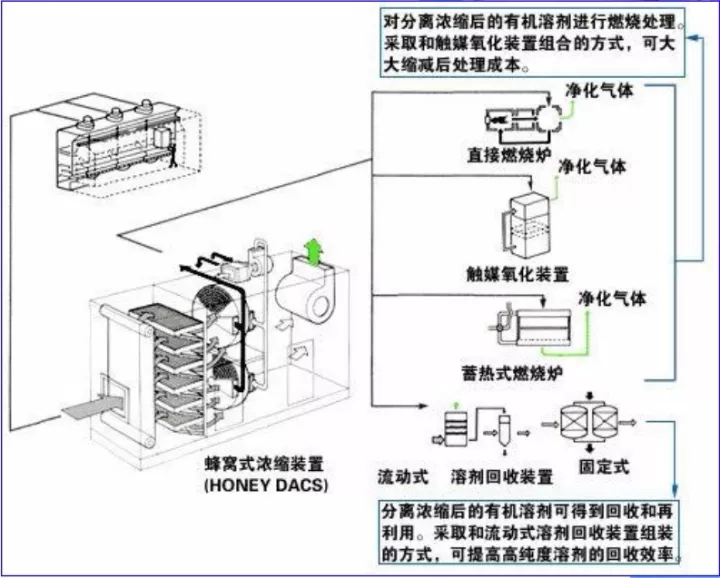 对分离浓缩后的有机溶剂进行燃烧处理。采取和触媒氧化装置组合的方式，可大大缩减后处理成本。

净化气体

直接燃烧炉

净化气体

触媒氧化装置

净化气体

蓄热式燃烧炉

蜂窝式浓缩装置
(HONEY DACS)

流动式

溶剂回收装置

固定式

分离浓缩后的有机溶剂可得到回收和再利用。采取和流动式溶剂回收装置组装的方式，可提高高纯度溶剂的回收效率。