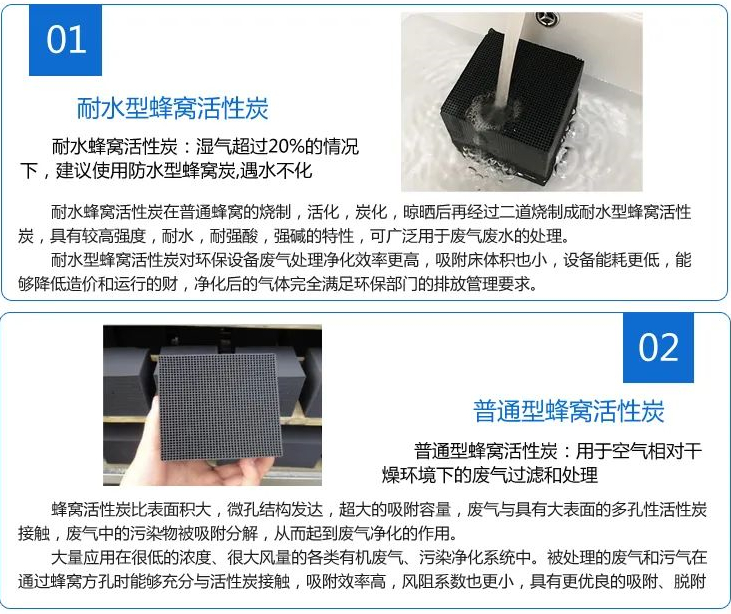 01

耐水型蜂窝活性炭

耐水蜂窝活性炭：湿气超过20%的情况下，建议使用防水型蜂窝炭,遇水不化

耐水蜂窝活性炭在普通蜂窝的烧制，活化，炭化，晾晒后再经过二道烧制成耐水型蜂窝活性炭，具有较高强度，耐水，耐强酸，强碱的特性，可广泛用于废气废水的处理。

耐水型蜂窝活性炭对环保设备废气处理净化效率更高，吸附床体积也小，设备能耗更低，能够降低造价和运行的财，净化后的气体完全满足环保部门的排放管理要求。

02

普通型蜂窝活性炭

普通型蜂窝活性炭：用于空气相对干燥环境下的废气过滤和处理

蜂窝活性炭比表面积大，微孔结构发达，超大的吸附容量，废气与具有大表面的多孔性活性炭接触，废气中的污染物被吸附分解，从而起到废气净化的作用。

大量应用在很低的浓度、很大风量的各类有机废气、污染净化系统中。被处理的废气和污气在通过蜂窝方孔时能够充分与活性炭接触，吸附效率高，风阻系数也更小，具有更优良的吸附、脱附